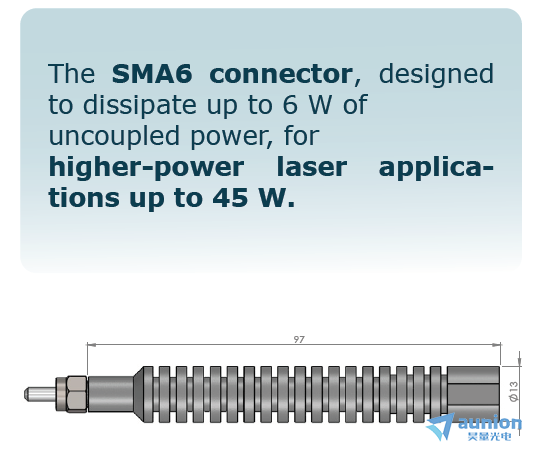 The SMA6 connector, designed to dissipate up to 6 W of uncoupled power, for higher-power laser applications up to 45 W.

97

Ø13

aunion
昊量光电